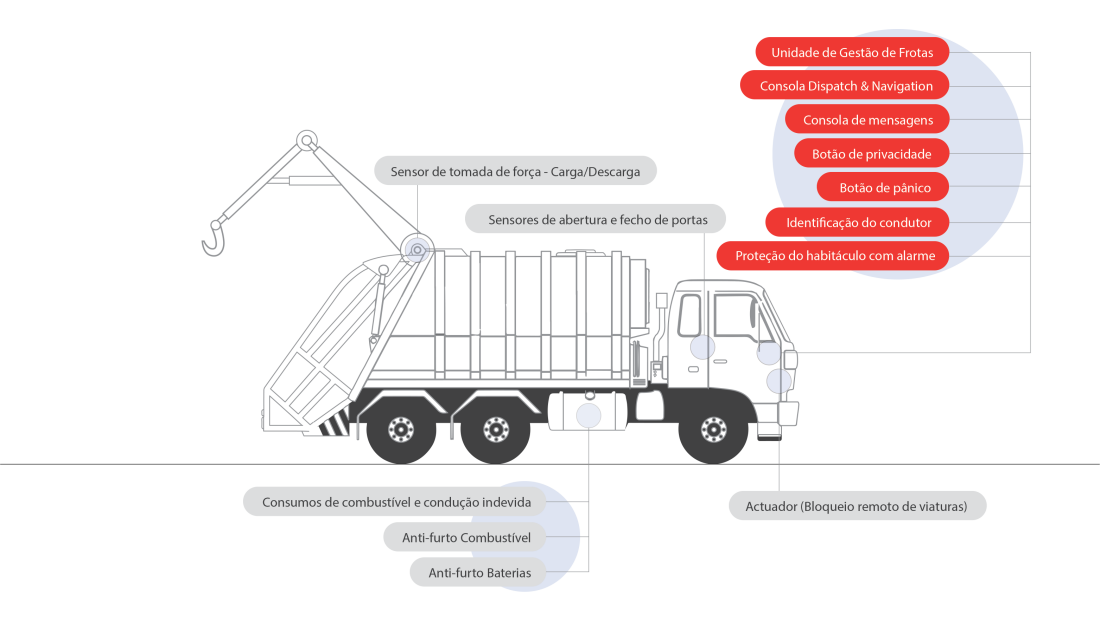 Unidade de Gestão de Frotas
Consola Dispatch & Navigation
Consola de mensagens
Botão de privacidade
Botão de pânico
Identificação do condutor
Proteção do habitáculo com alarme

Sensor de tomada de força - Carga/Descarga

Sensores de abertura e fecho de portas

Consumos de combustível e condução indevida
Anti-furto Combustível
Anti-furto Baterias

Actuador (Bloqueio remoto de viaturas)